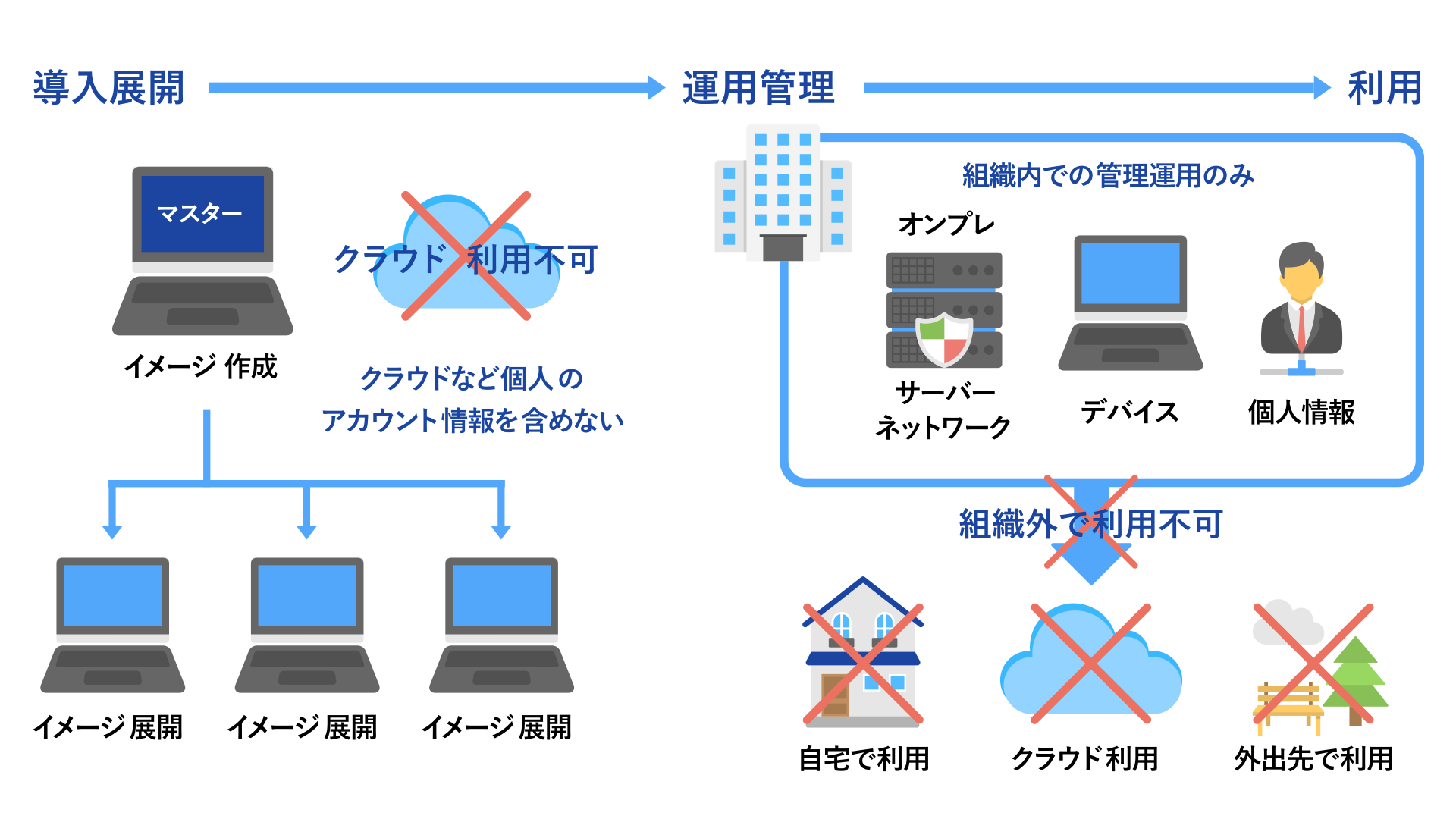 導入展開 運用管理 利用

マスター

イメージ 作成

クラウド 利用不可

クラウドなど個人の
アカウント情報を含めない

イメージ 展開 イメージ 展開 イメージ 展開

組織内での管理運用のみ

オンプレ

サーバー
ネットワーク

デバイス

個人情報

組織外で利用不可

自宅で利用 クラウド利用 外出先で利用